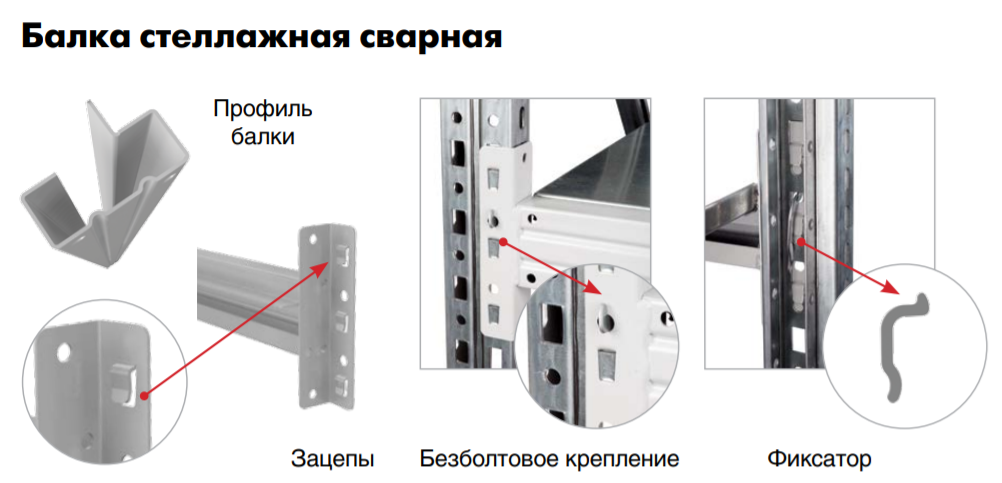 Балка стеллажная сварная

Профиль балки

Зацепы

Безболтовое крепление

Фиксатор